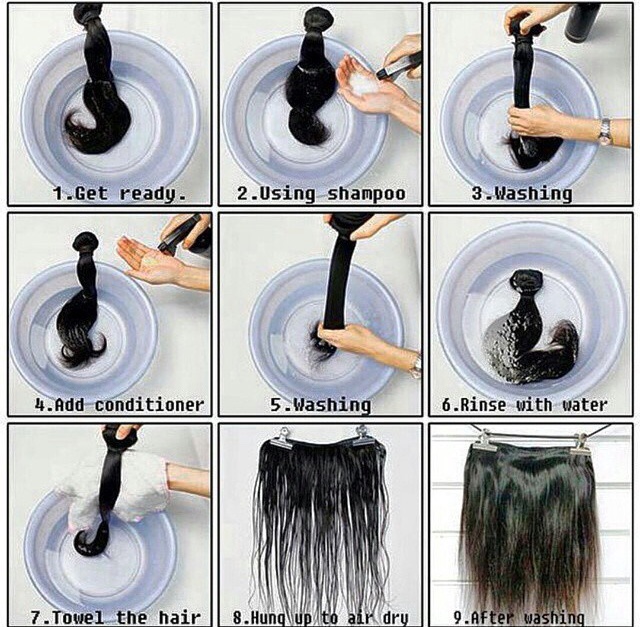 1.Get ready.

2.Using shampoo

3.Washing

4.Add conditioner

5.Washing

6.Rinse with water

7.Towel the hair

8.Hung up to air dry

9.After washing